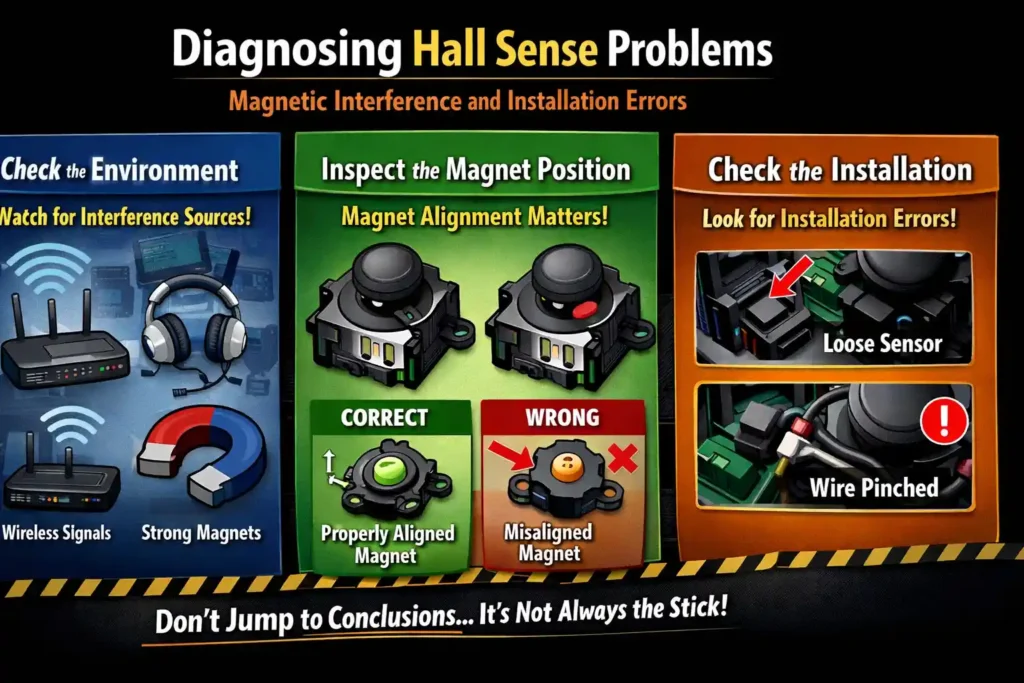 Diagnosing Hall Sense Problems

Magnetic Interference and Installation Errors

Check the Environment

Watch for Interference Sources!

Wireless Signals

Strong Magnets

Inspect the Magnet Position

Magnet Alignment Matters!

CORRECT

Properly Aligned Magnet

WRONG

Misaligned Magnet

Check the Installation

Look for Installation Errors!

Loose Sensor

Wire Pinched

Don't Jump to Conclusions... It's Not Always the Stick!